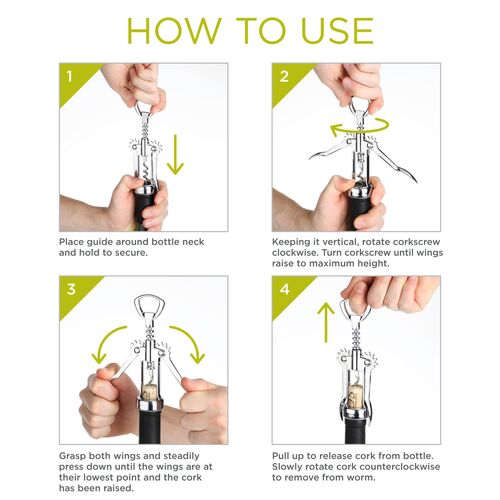 HOW TO USE

1

Place guide around bottle neck and hold to secure.

2

Keeping it vertical, rotate corkscrew clockwise. Turn corkscrew until wings raise to maximum height.

3

Grasp both wings and steadily press down until the wings are at their lowest point and the cork has been raised.

4

Pull up to release cork from bottle. Slowly rotate cork counterclockwise to remove from worm.