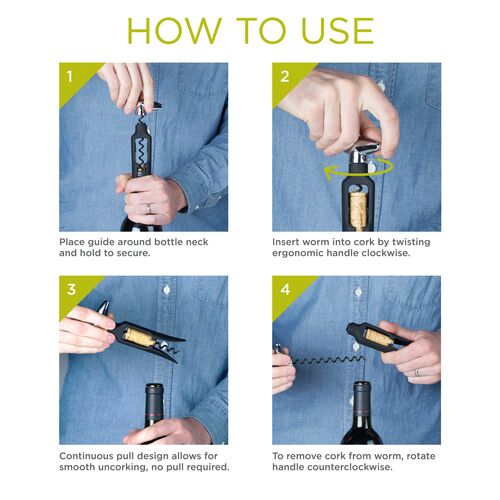 HOW TO USE

1

Place guide around bottle neck and hold to secure.

2

Insert worm into cork by twisting ergonomic handle clockwise.

3

Continuous pull design allows for smooth uncorking, no pull required.

4

To remove cork from worm, rotate handle counterclockwise.